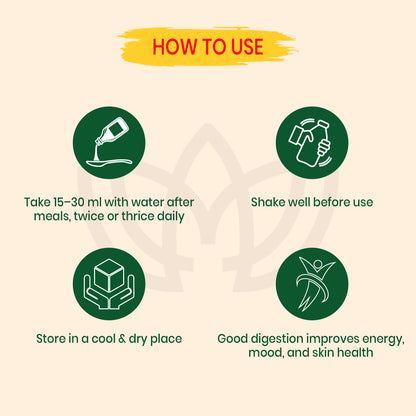 HOW TO USE

Take 15–30 ml with water after meals, twice or thrice daily

Shake well before use

Store in a cool & dry place

Good digestion improves energy, mood, and skin health